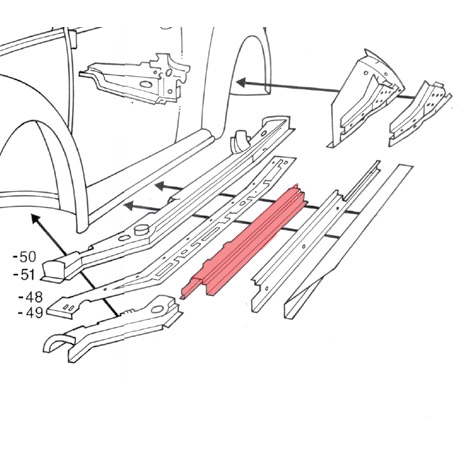 -50
-51
-48
-49