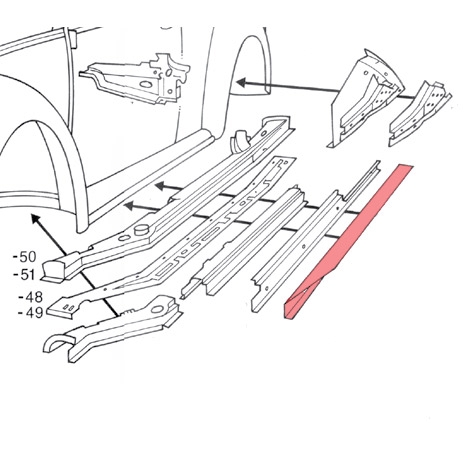 -50
-51
-48
-49