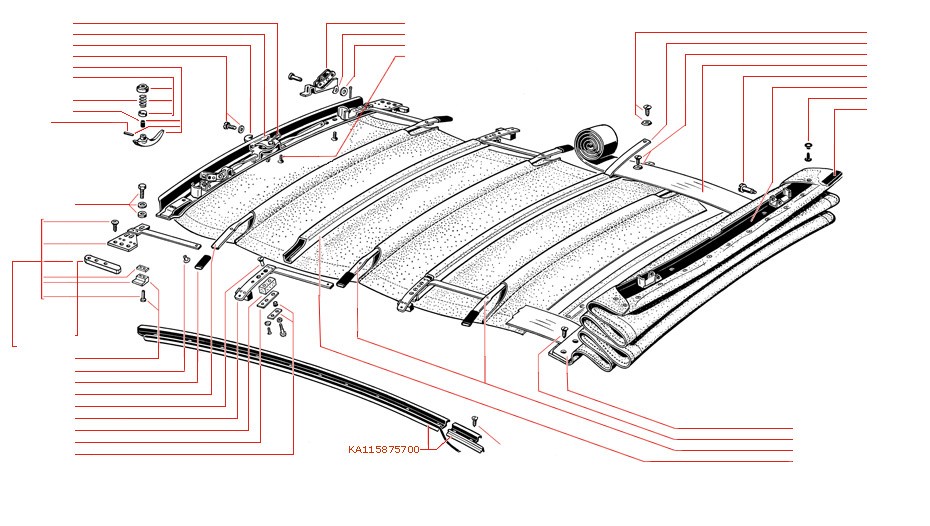 KA115875700